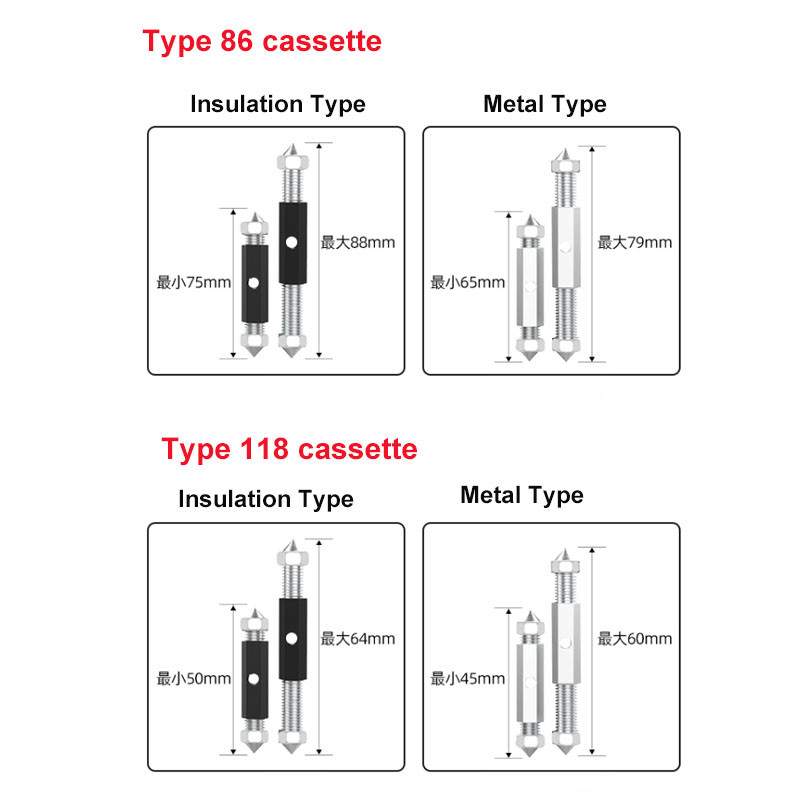 Type 86 cassette

Insulation Type

最小75mm

最大88mm

Metal Type

最小65mm

最大79mm

Type 118 cassette

Insulation Type

最小50mm

最大64mm

Metal Type

最小45mm

最大60mm