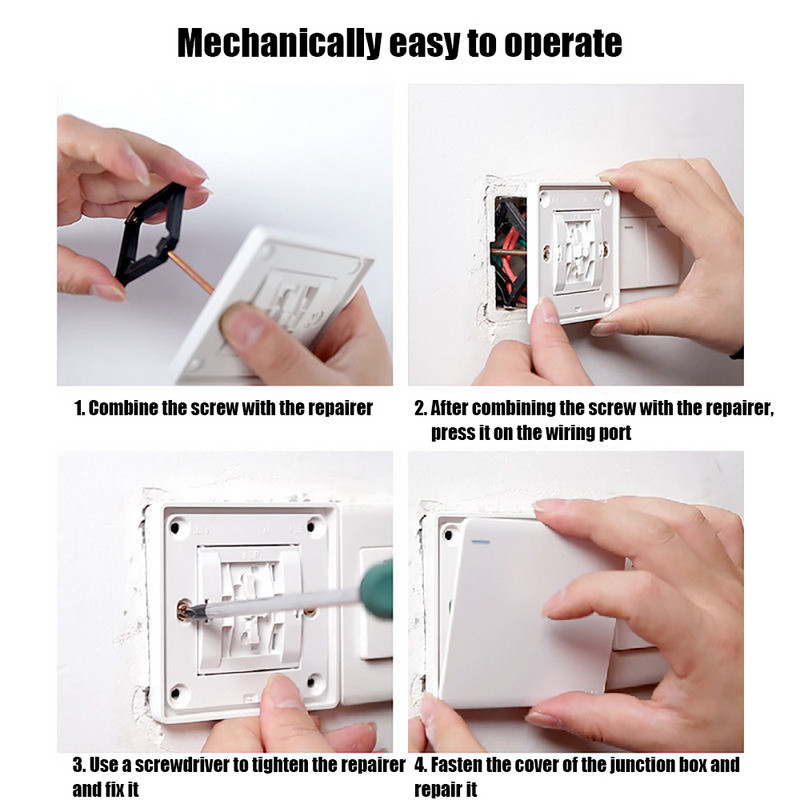 Mechanically easy to operate

1. Combine the screw with the repairer

2. After combining the screw with the repairer, press it on the wiring port

3. Use a screwdriver to tighten the repairer and fix it

4. Fasten the cover of the junction box and repair it