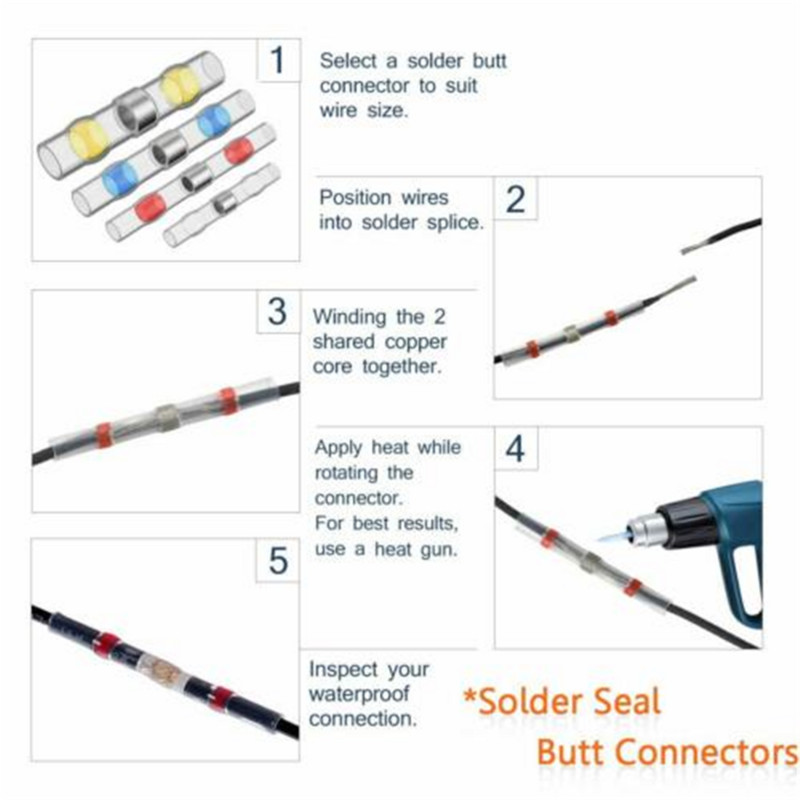 1
Select a solder butt connector to suit wire size.

2
Position wires into solder splice.

3
Winding the 2 shared copper core together.

4
Apply heat while rotating the connector. For best results, use a heat gun.

5
Inspect your waterproof connection.

*Solder Seal Butt Connectors