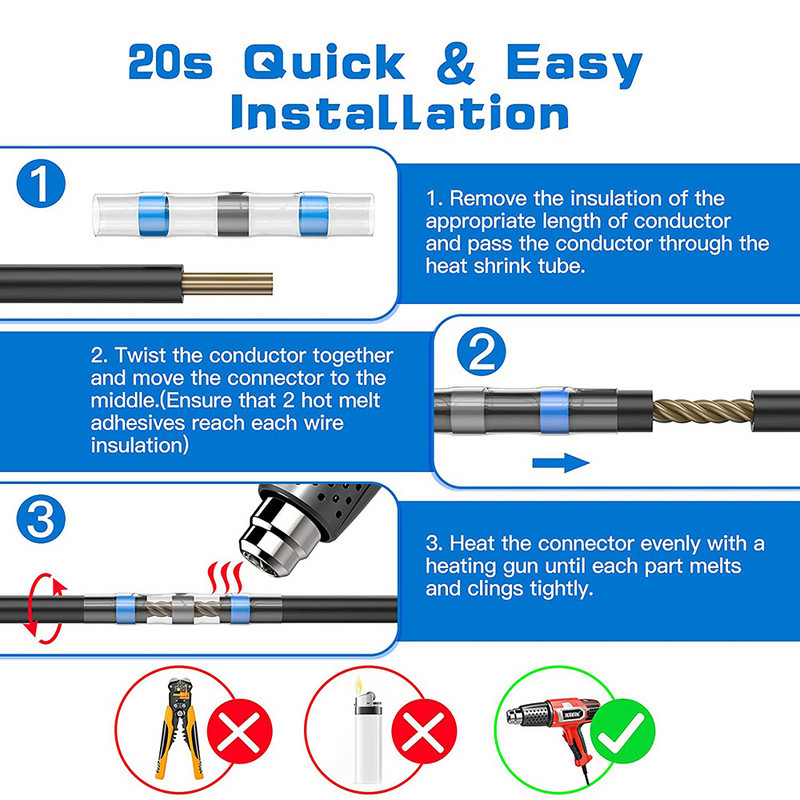 20s Quick & Easy Installation

1

1. Remove the insulation of the appropriate length of conductor and pass the conductor through the heat shrink tube.

2. Twist the conductor together and move the connector to the middle.(Ensure that 2 hot melt adhesives reach each wire insulation)

2

3

3. Heat the connector evenly with a heating gun until each part melts and clings tightly.