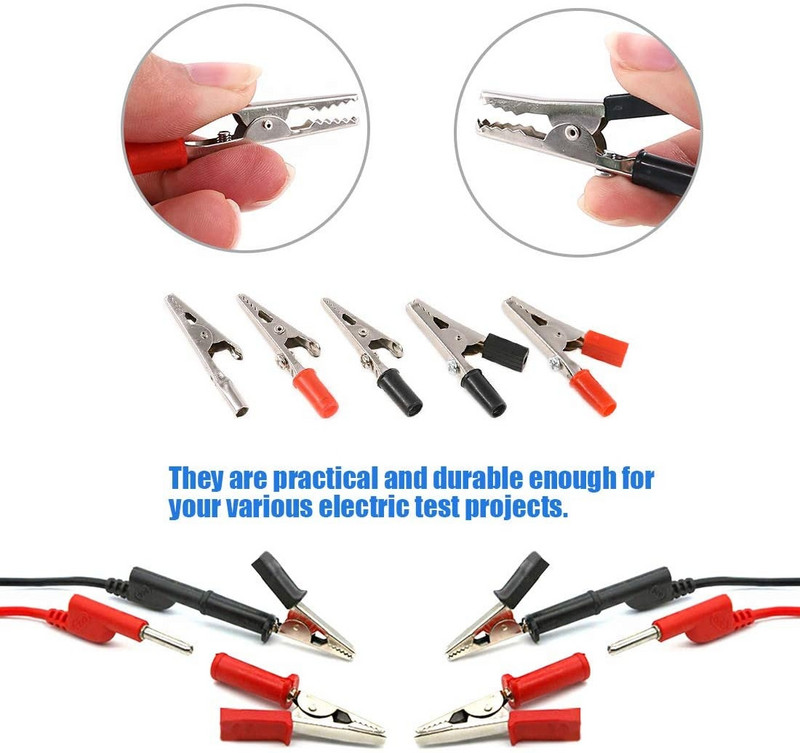 They are practical and durable enough for your various electric test projects.