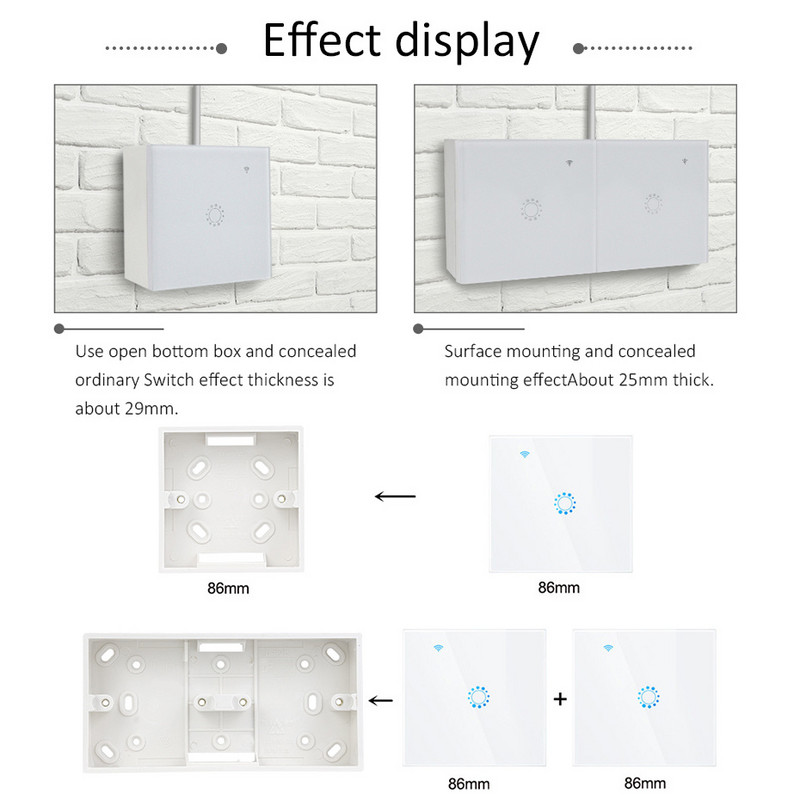 Effect display

Use open bottom box and concealed ordinary Switch effect thickness is about 29mm.

Surface mounting and concealed mounting effectAbout 25mm thick.

86mm

86mm

+

86mm

86mm