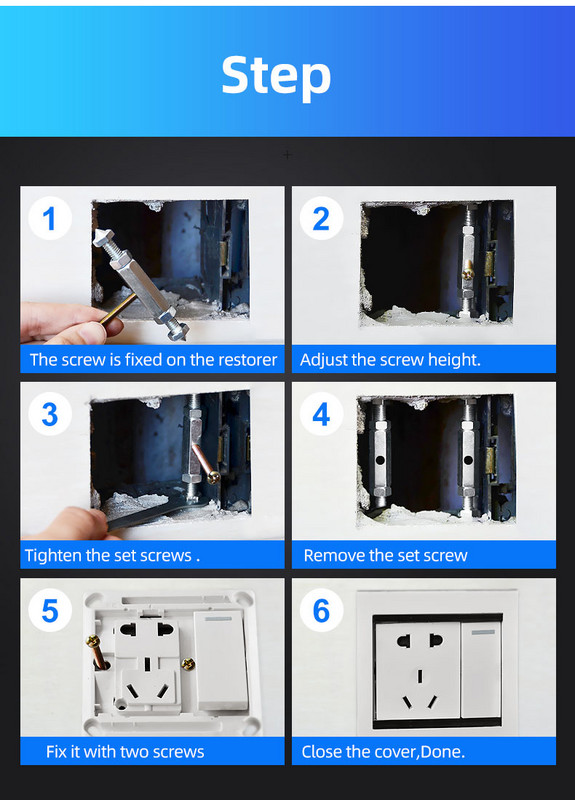 Step

1
The screw is fixed on the restorer

2
Adjust the screw height.

3
Tighten the set screws .

4
Remove the set screw

5
Fix it with two screws

6
Close the cover,Done.