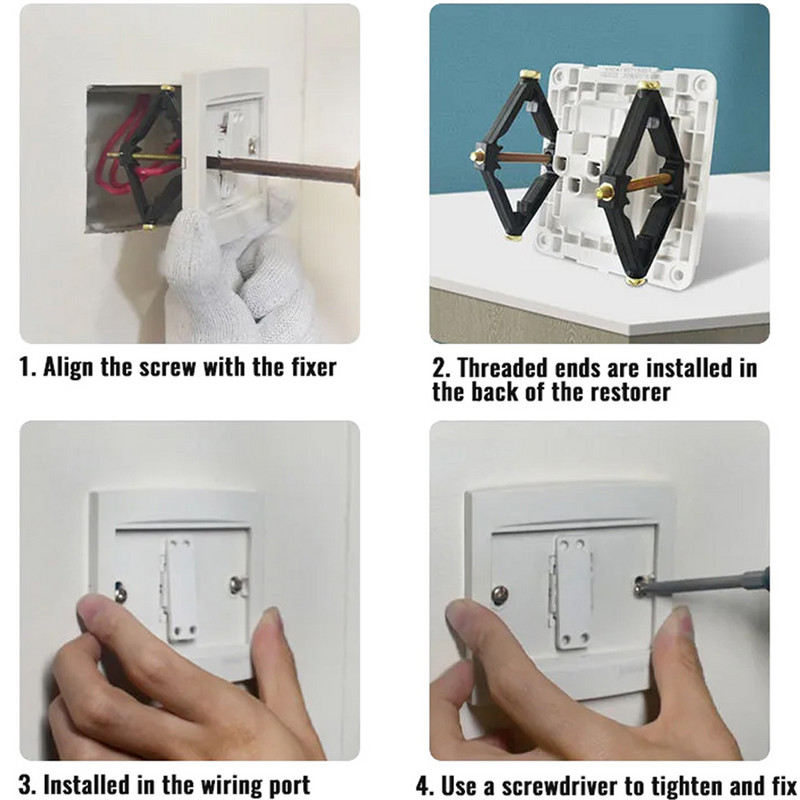 1. Align the screw with the fixer

2. Threaded ends are installed in the back of the restorer

3. Installed in the wiring port

4. Use a screwdriver to tighten and fix