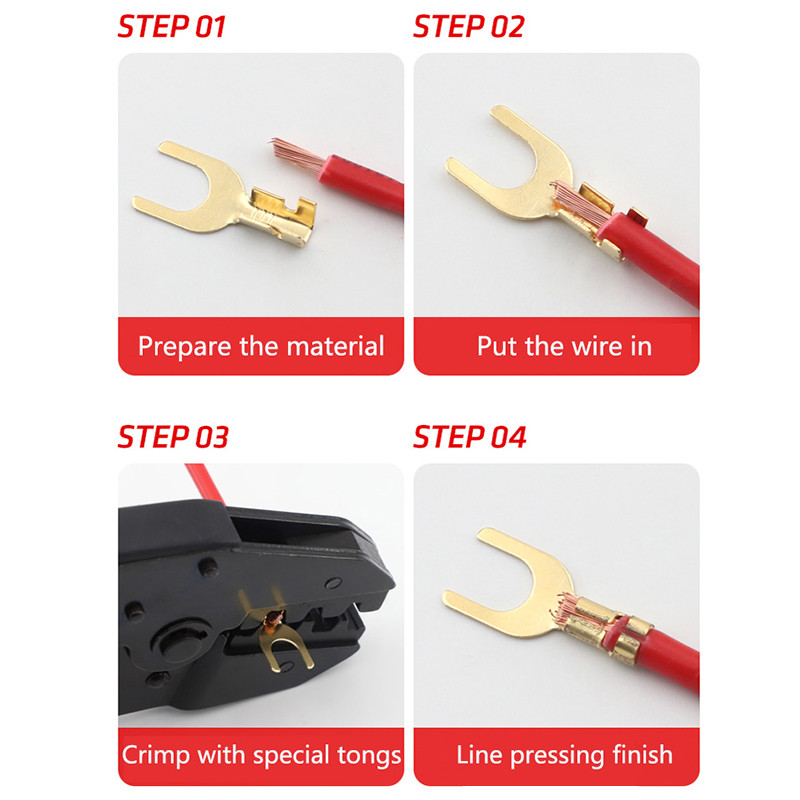 STEP 01

Prepare the material

STEP 02

Put the wire in

STEP 03

Crimp with special tongs

STEP 04

Line pressing finish