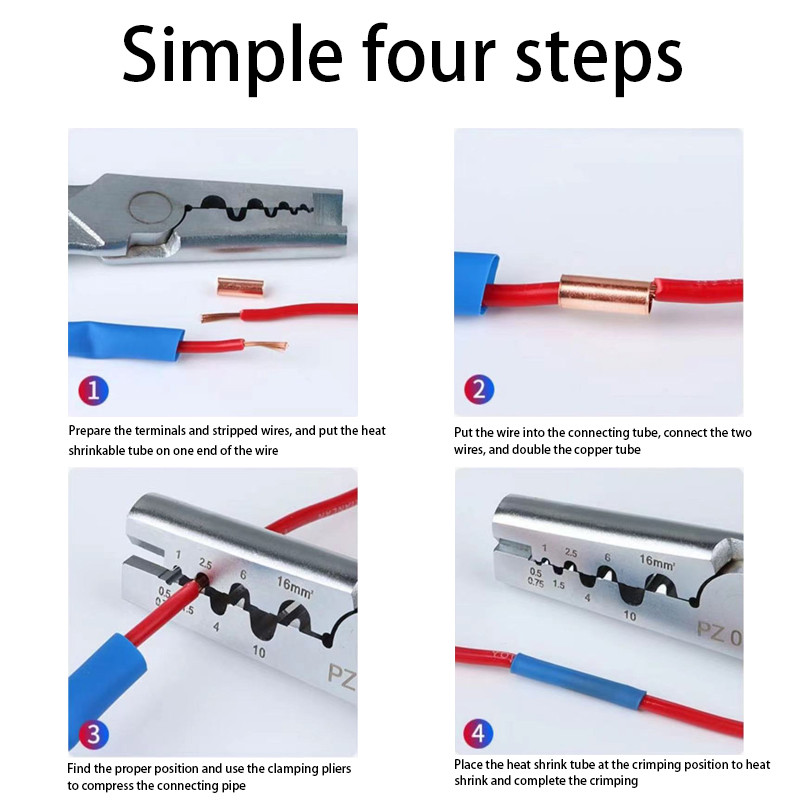 Simple four steps

1

Prepare the terminals and stripped wires, and put the heat shrinkable tube on one end of the wire

2

Put the wire into the connecting tube, connect the two wires, and double the copper tube

1 2.5 6 16mm²
0.5 0.75 1.5 4 10
PZ

3

Find the proper position and use the clamping pliers to compress the connecting pipe

1 2.5 6 16mm²
0.5 0.75 1.5 4 10
PZ 0

4

Place the heat shrink tube at the crimping position to heat shrink and complete the crimping