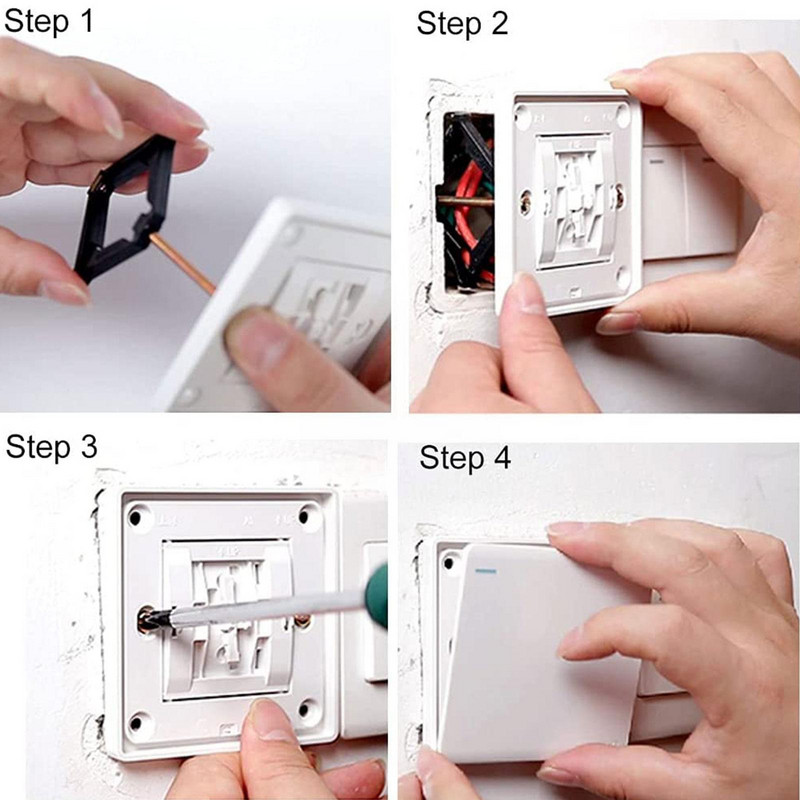 Step 1

Step 2

Step 3

Step 4