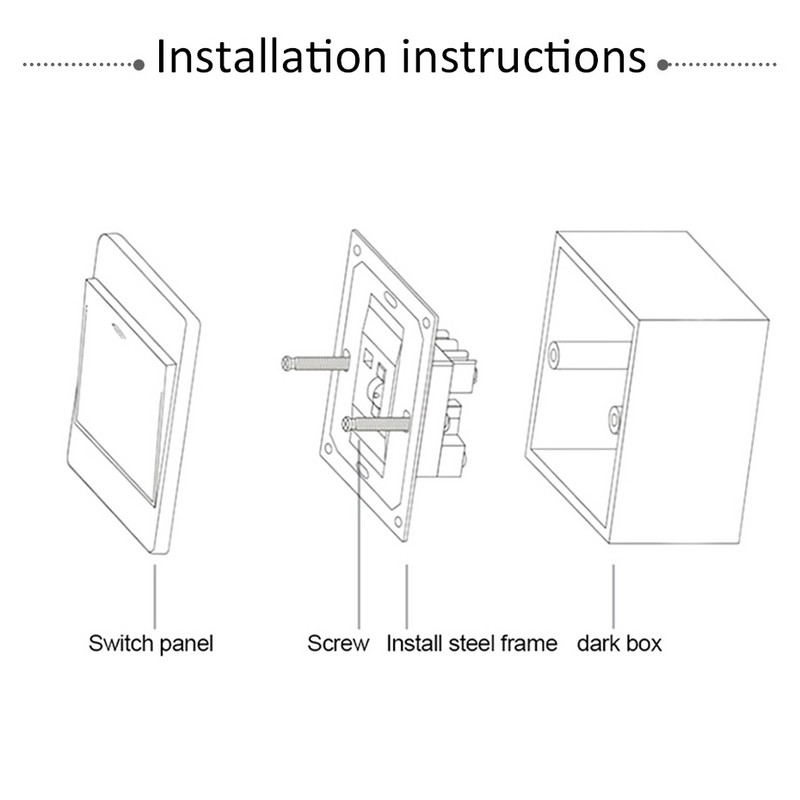 Installation instructions

Switch panel

Screw

Install steel frame

dark box