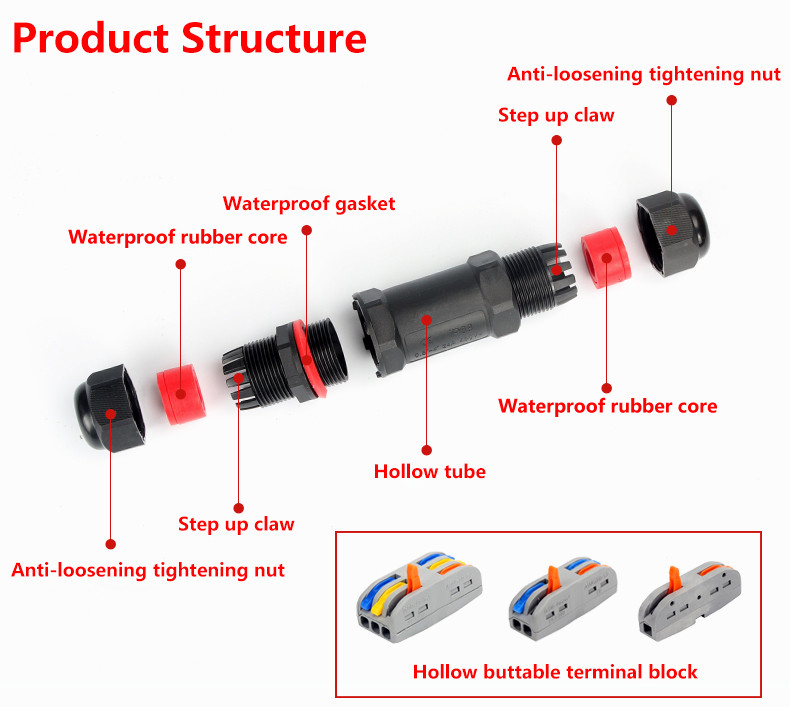 Product Structure

Anti-loosening tightening nut

Step up claw

Waterproof gasket

Waterproof rubber core

Waterproof rubber core

Hollow tube

Step up claw

Anti-loosening tightening nut

Hollow buttable terminal block