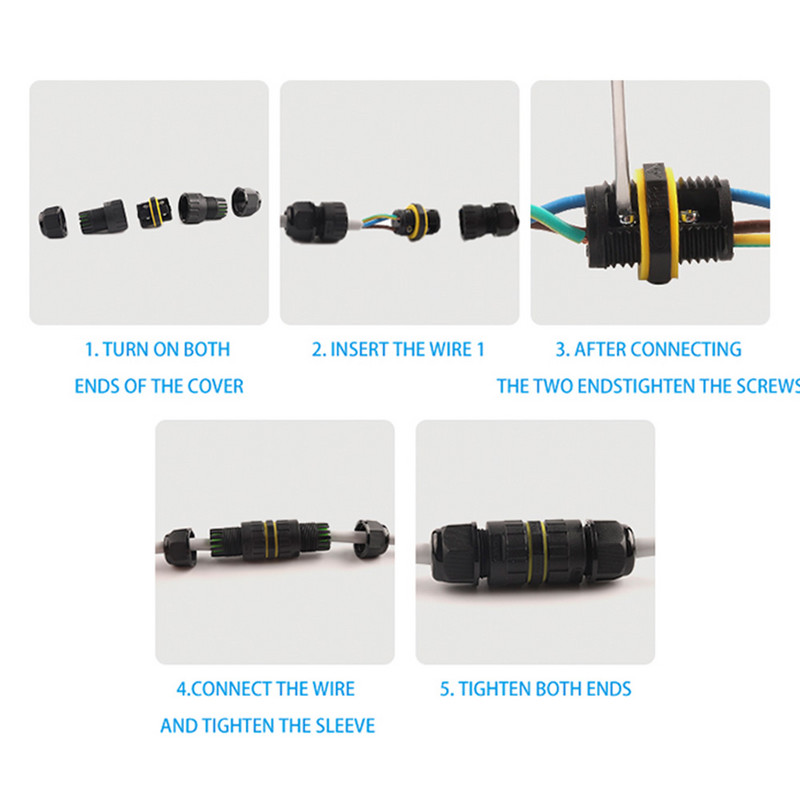 1. TURN ON BOTH ENDS OF THE COVER

2. INSERT THE WIRE 1

3. AFTER CONNECTING THE TWO ENDSTIGHTEN THE SCREWS

4.CONNECT THE WIRE AND TIGHTEN THE SLEEVE

5. TIGHTEN BOTH ENDS