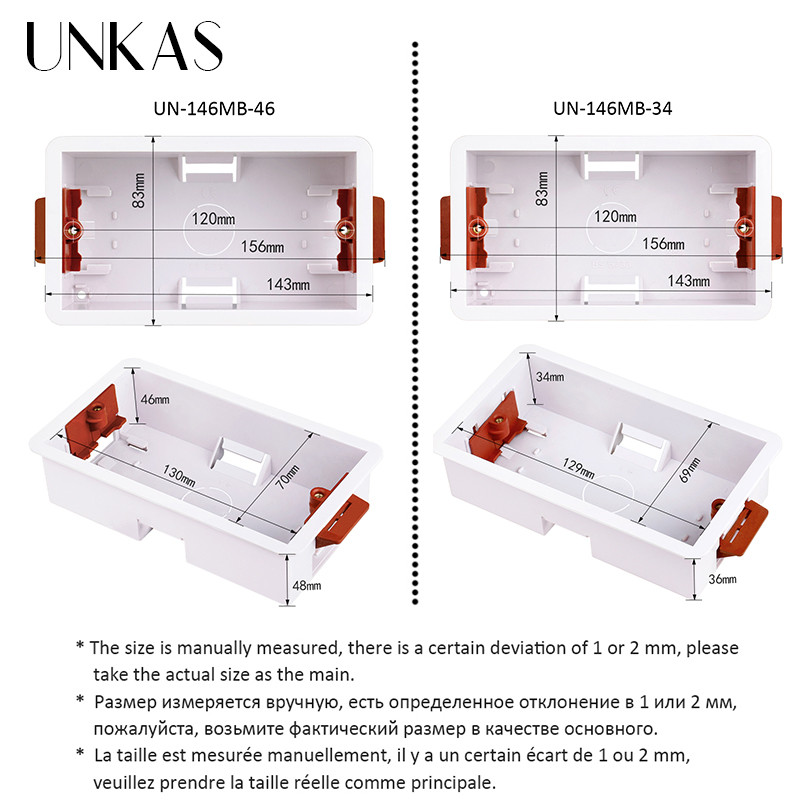 UNKAS

UN-146MB-46

83mm
120mm
156mm
143mm

46mm
130mm
70mm
48mm

UN-146MB-34

83mm
120mm
156mm
143mm

34mm
129mm
69mm
36mm

* The size is manually measured, there is a certain deviation of 1 or 2 mm, please take the actual size as the main.

* Размер измеряется вручную, есть определенное отклонение в 1 или 2 мм, пожалуйста, возьмите фактический размер в качестве основного.

* La taille est mesurée manuellement, il y a un certain écart de 1 ou 2 mm, veuillez prendre la taille réelle comme principale.