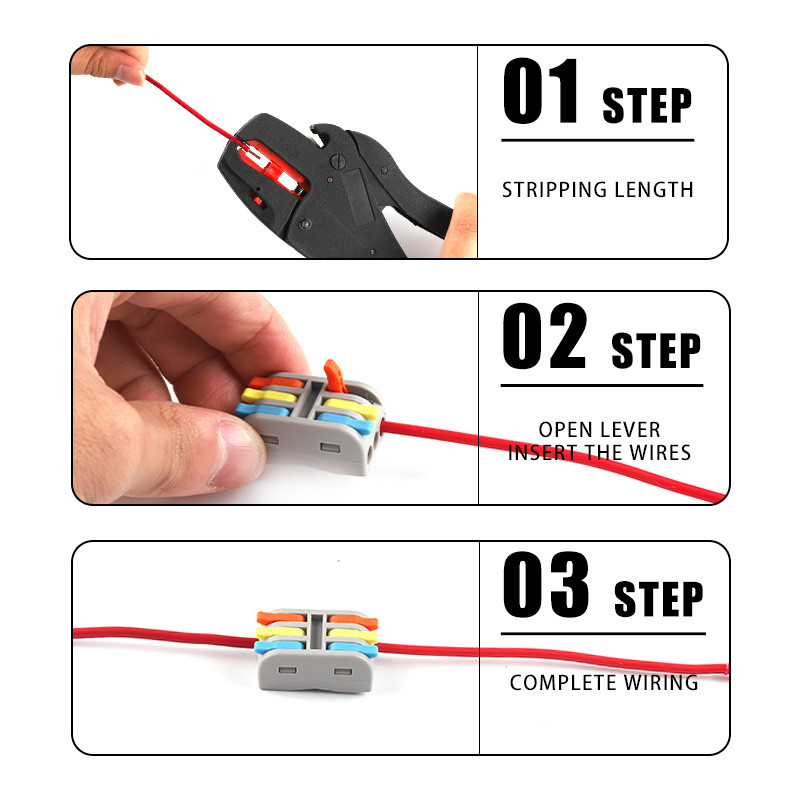 01 STEP

STRIPPING LENGTH

02 STEP

OPEN LEVER
INSERT THE WIRES

03 STEP

COMPLETE WIRING