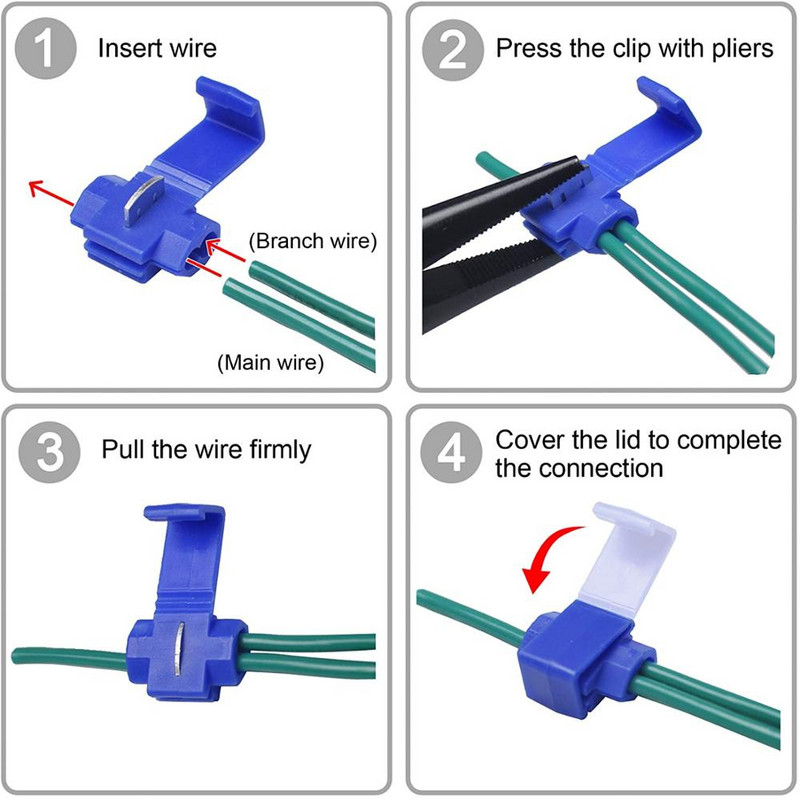 1 Insert wire

(Branch wire)

(Main wire)

2 Press the clip with pliers

3 Pull the wire firmly

4 Cover the lid to complete the connection