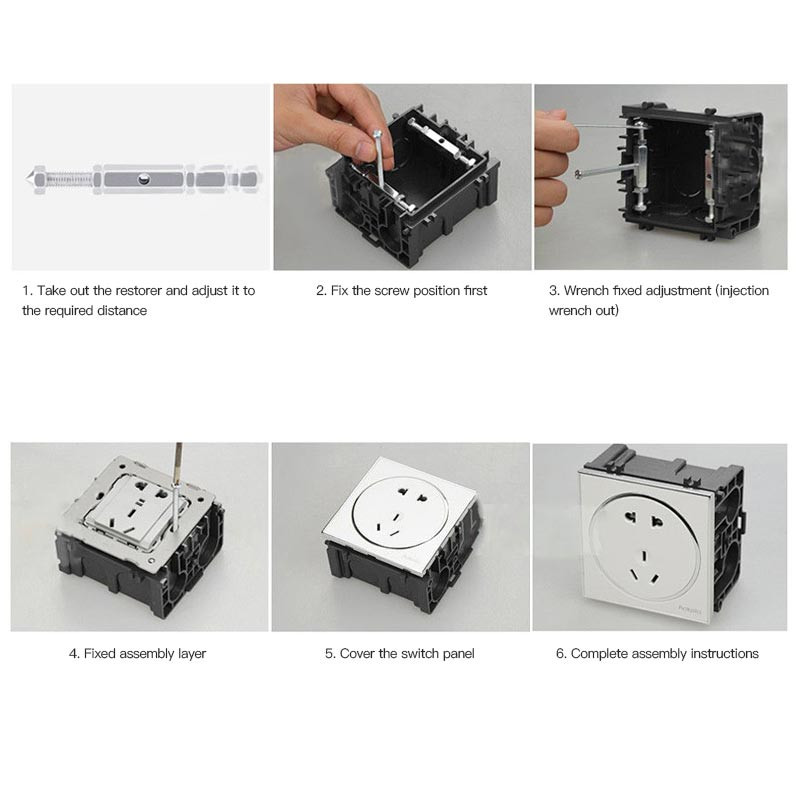 1. Take out the restorer and adjust it to the required distance

2. Fix the screw position first

3. Wrench fixed adjustment (injection wrench out)

4. Fixed assembly layer

5. Cover the switch panel

6. Complete assembly instructions