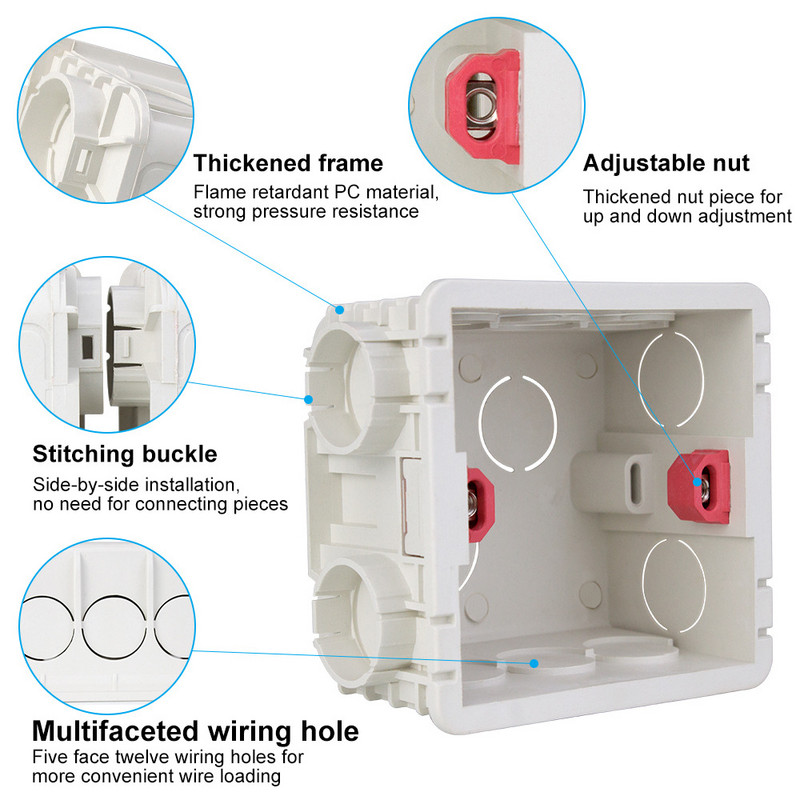 Thickened frame
Flame retardant PC material, strong pressure resistance

Adjustable nut
Thickened nut piece for up and down adjustment

Stitching buckle
Side-by-side installation, no need for connecting pieces

Multifaceted wiring hole
Five face twelve wiring holes for more convenient wire loading