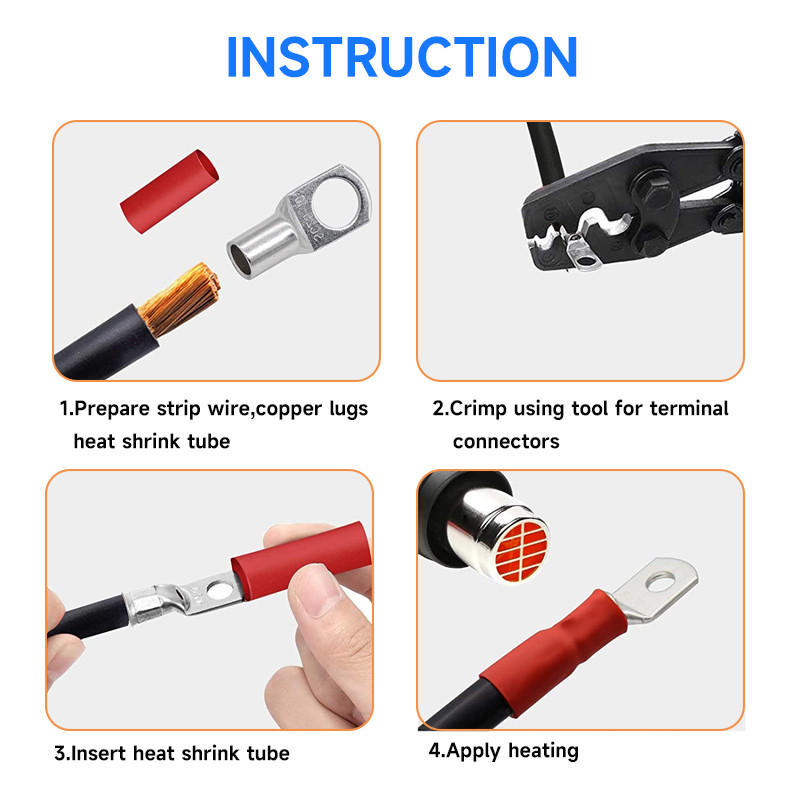 INSTRUCTION

1.Prepare strip wire,copper lugs heat shrink tube

2.Crimp using tool for terminal connectors

3.Insert heat shrink tube

4.Apply heating