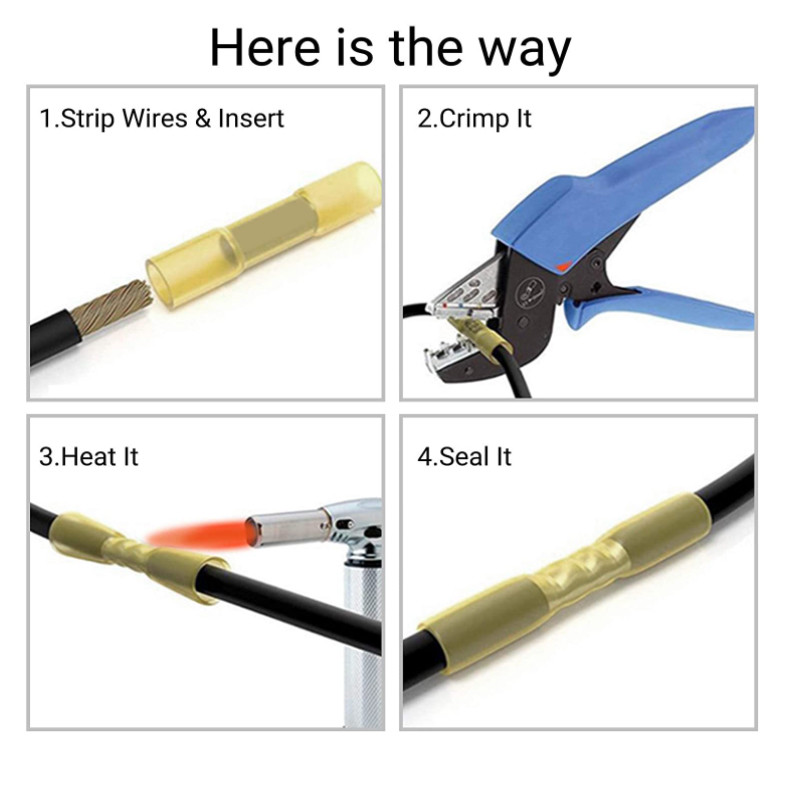 Here is the way

1.Strip Wires & Insert

2.Crimp It

3.Heat It

4.Seal It