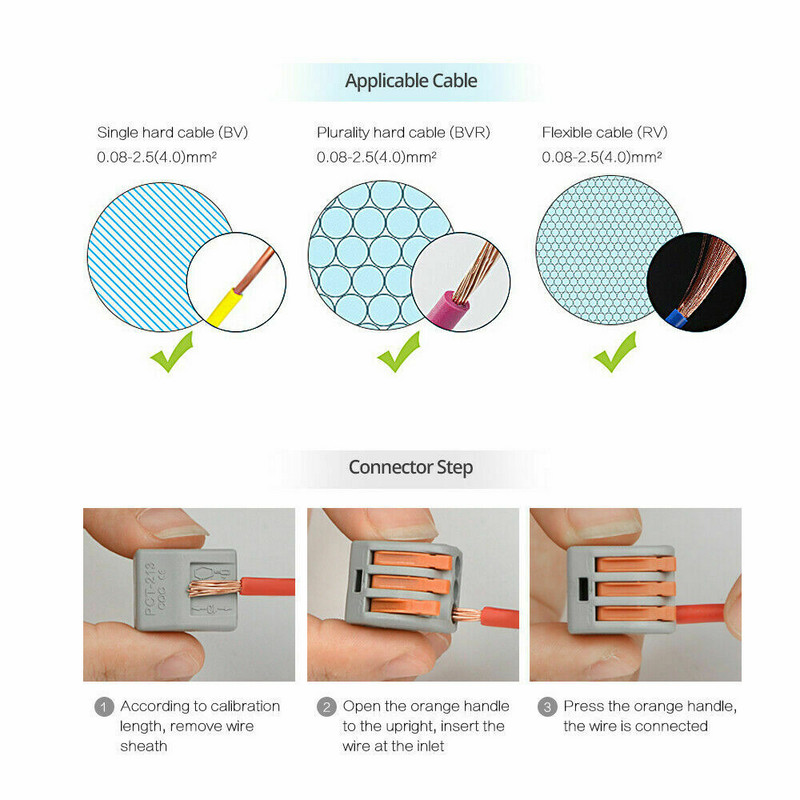 Applicable Cable

Single hard cable (BV)
0.08-2.5(4.0)mm²

Plurality hard cable (BVR)
0.08-2.5(4.0)mm²

Flexible cable (RV)
0.08-2.5(4.0)mm²

Connector Step

PCT-213
CQC CE

1 According to calibration length, remove wire sheath

2 Open the orange handle to the upright, insert the wire at the inlet

3 Press the orange handle, the wire is connected