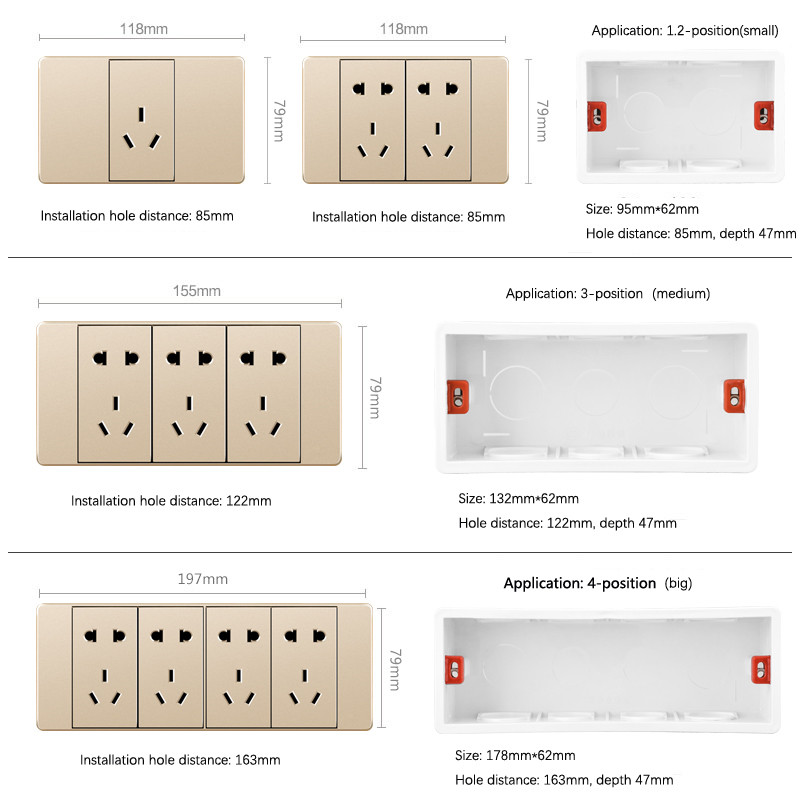 118mm

79mm

Installation hole distance: 85mm

118mm

79mm

Installation hole distance: 85mm

Application: 1.2-position(small)

Size: 95mm*62mm

Hole distance: 85mm, depth 47mm

155mm

79mm

Installation hole distance: 122mm

Application: 3-position (medium)

Size: 132mm*62mm

Hole distance: 122mm, depth 47mm

197mm

79mm

Installation hole distance: 163mm

Application: 4-position (big)

Size: 178mm*62mm

Hole distance: 163mm, depth 47mm