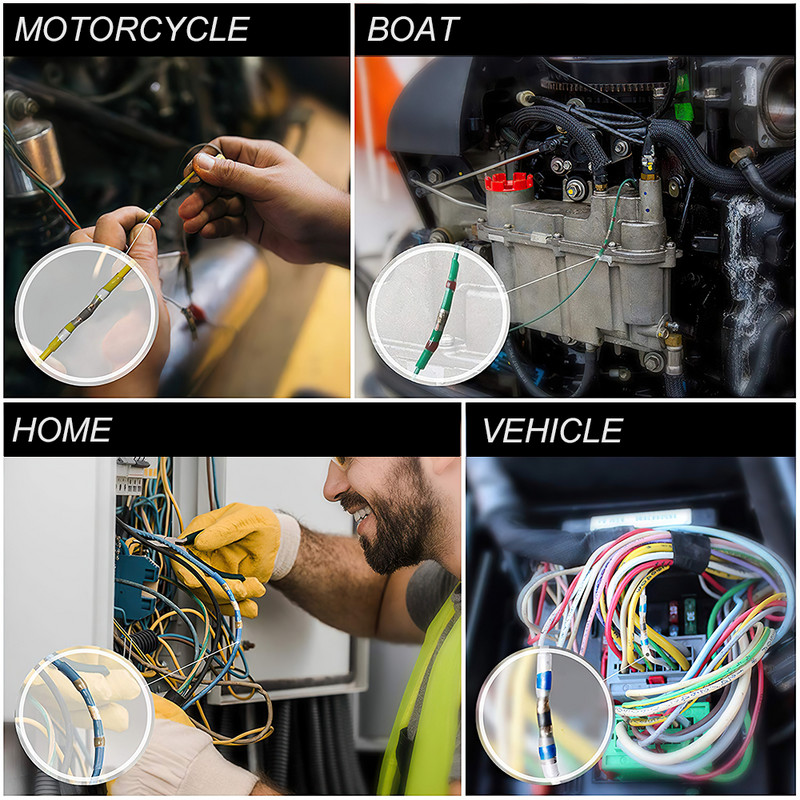 MOTORCYCLE

BOAT

HOME

VEHICLE