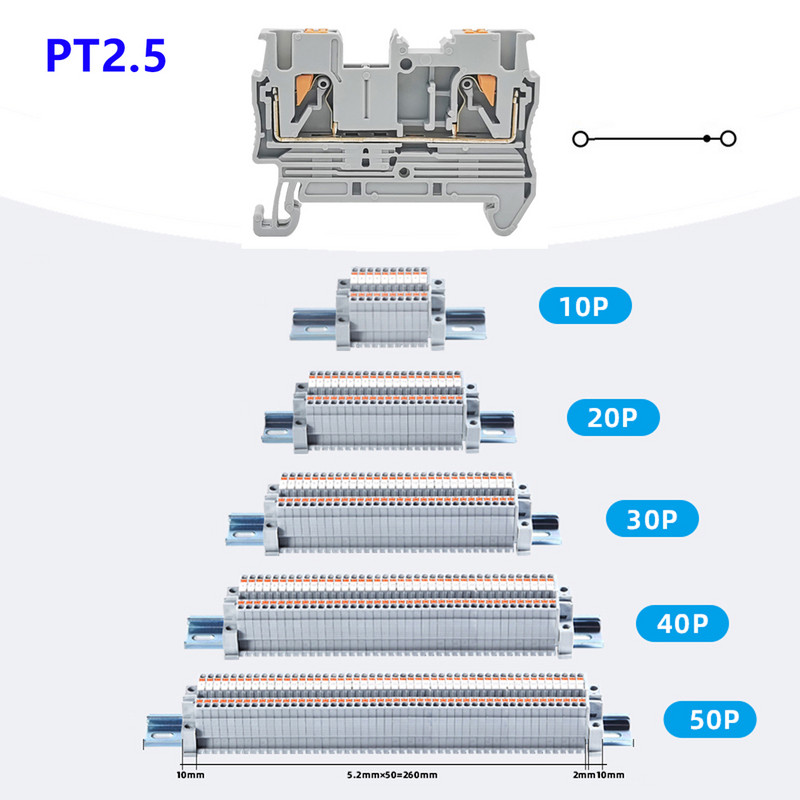 PT2.5

10P

20P

30P

40P

50P

10mm

5.2mm×50=260mm

2mm10mm