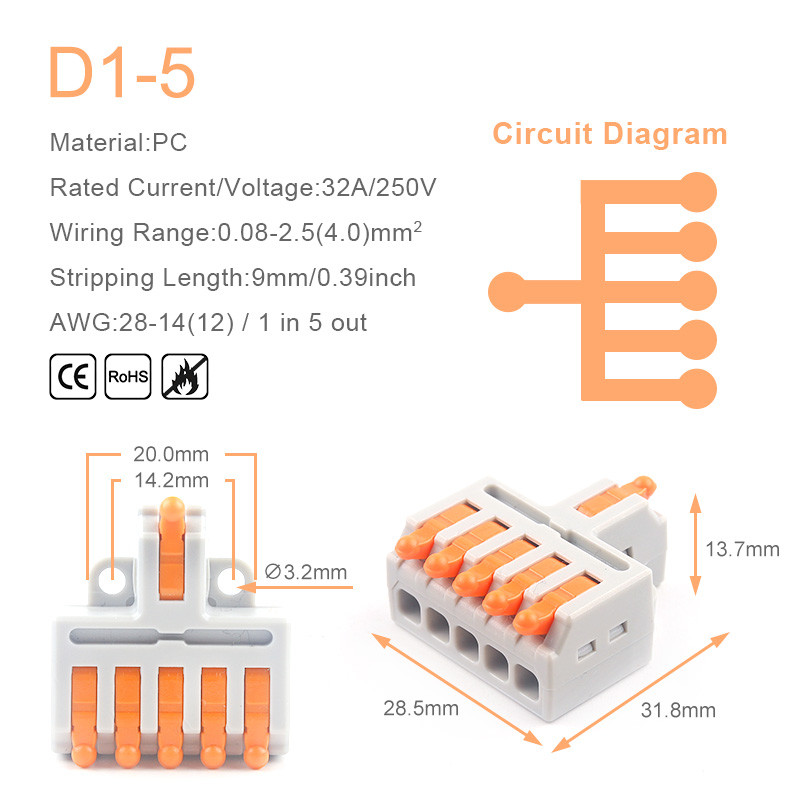 D1-5

Material:PC

Rated Current/Voltage:32A/250V

Wiring Range:0.08-2.5(4.0)$mm^2$

Stripping Length:9mm/0.39inch

AWG:28-14(12) / 1 in 5 out

CE RoHS

Circuit Diagram

20.0mm

14.2mm

∅3.2mm

13.7mm

28.5mm

31.8mm