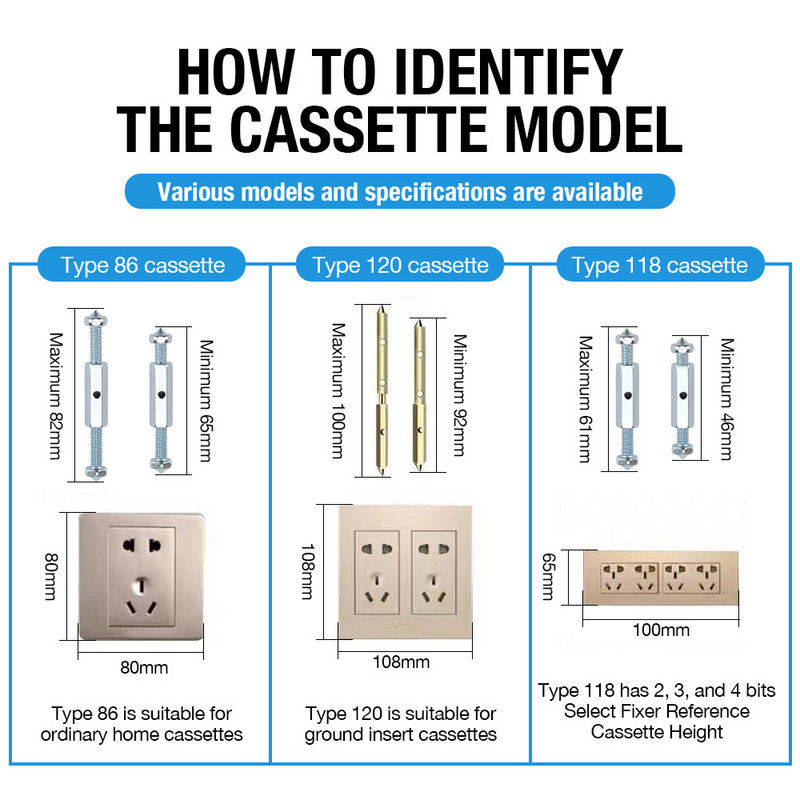 HOW TO IDENTIFY THE CASSETTE MODEL

Various models and specifications are available

Type 86 cassette

Maximum 82mm

Minimum 65mm

80mm

80mm

Type 86 is suitable for ordinary home cassettes

Type 120 cassette

Maximum 100mm

Minimum 92mm

108mm

108mm

Type 120 is suitable for ground insert cassettes

Type 118 cassette

Maximum 61mm

Minimum 46mm

65mm

100mm

Type 118 has 2, 3, and 4 bits Select Fixer Reference Cassette Height