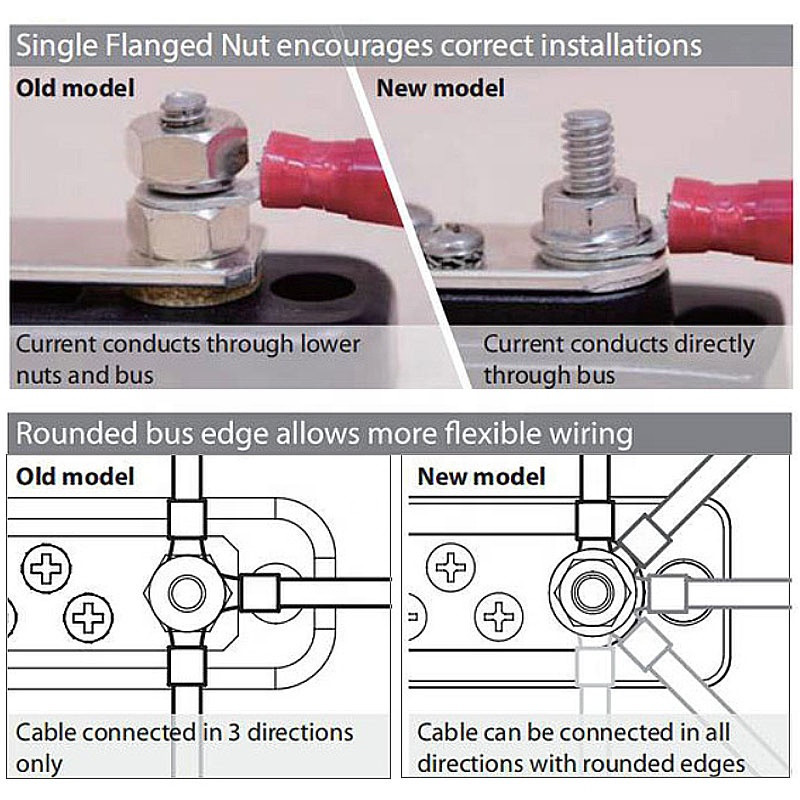 Single Flanged Nut encourages correct installations

Old model

Current conducts through lower nuts and bus

New model

Current conducts directly through bus

Rounded bus edge allows more flexible wiring

Old model

Cable connected in 3 directions only

New model

Cable can be connected in all directions with rounded edges