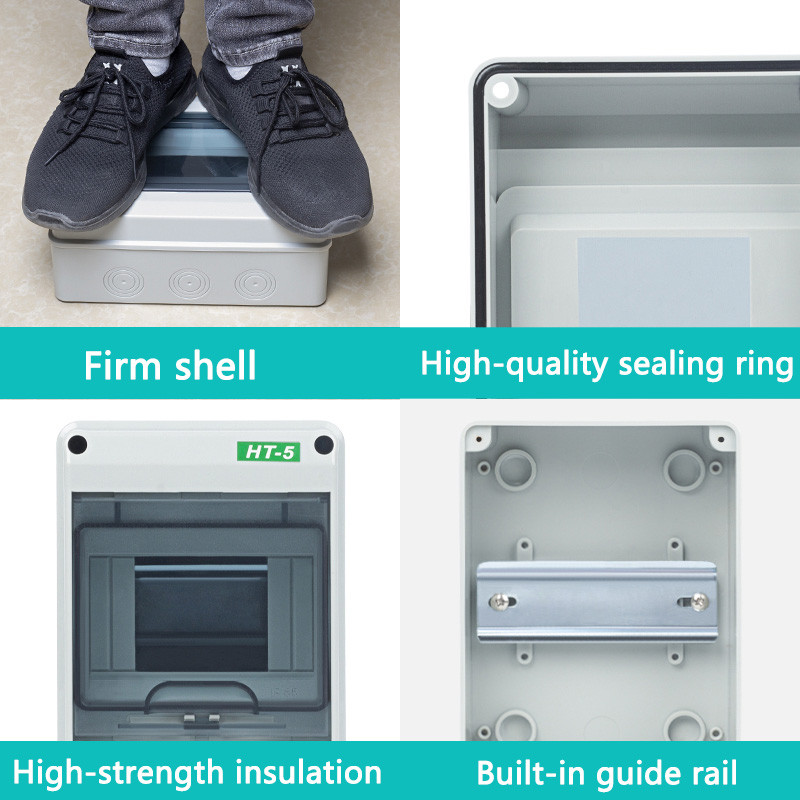 Firm shell

High-quality sealing ring

HT-5

High-strength insulation

Built-in guide rail