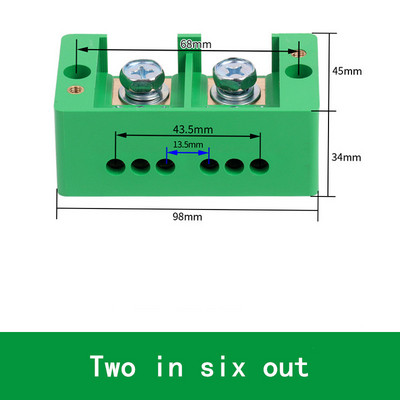 68mm

45mm

43.5mm

13.5mm

34mm

98mm

Two in six out