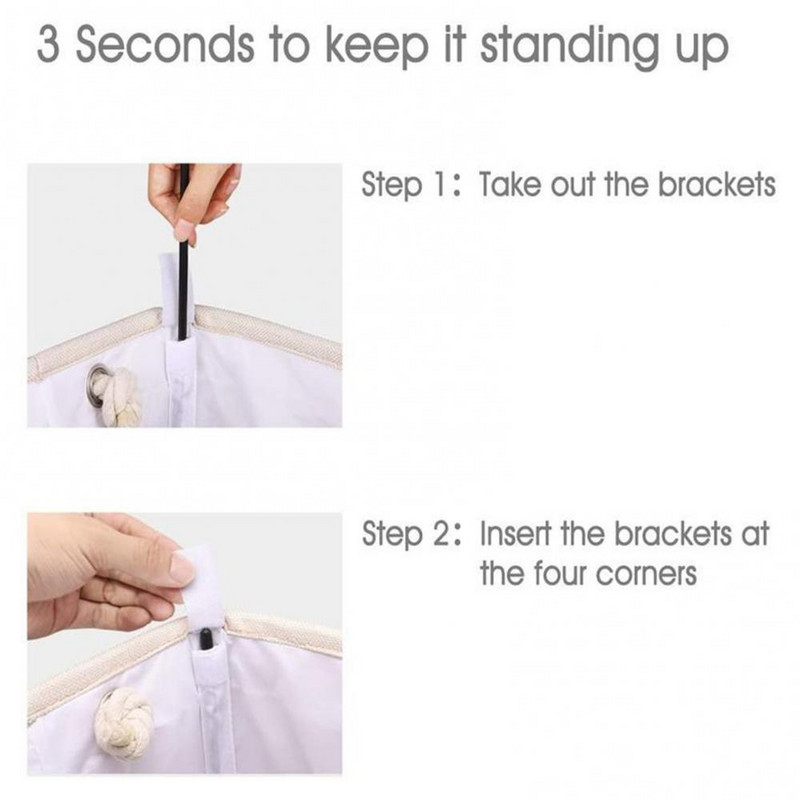 3 Seconds to keep it standing up

Step 1： Take out the brackets

Step 2： Insert the brackets at the four corners