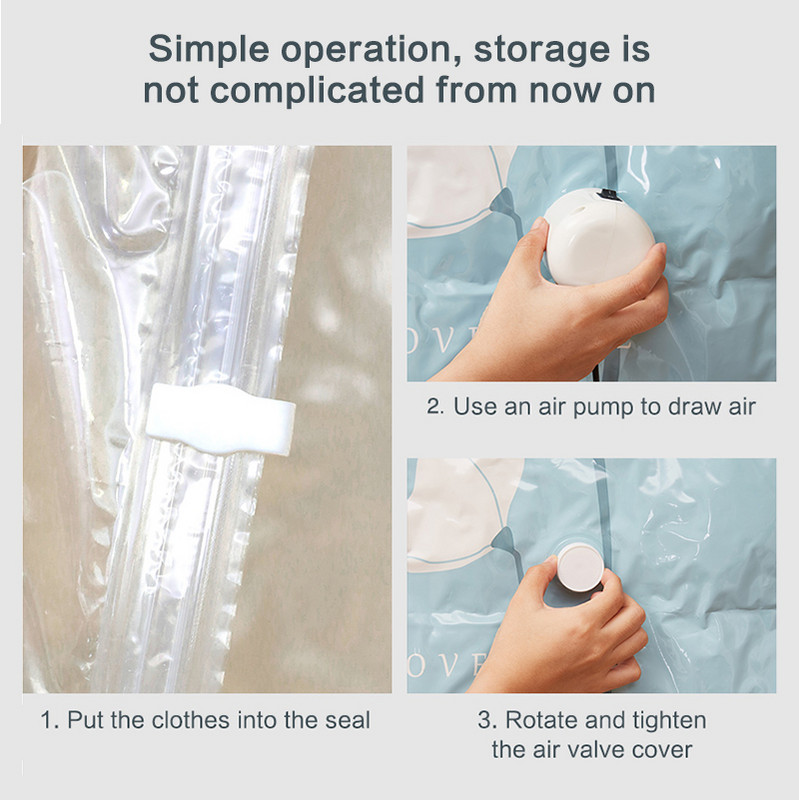 Simple operation, storage is not complicated from now on

OVE

2. Use an air pump to draw air

OVE

1. Put the clothes into the seal

3. Rotate and tighten the air valve cover