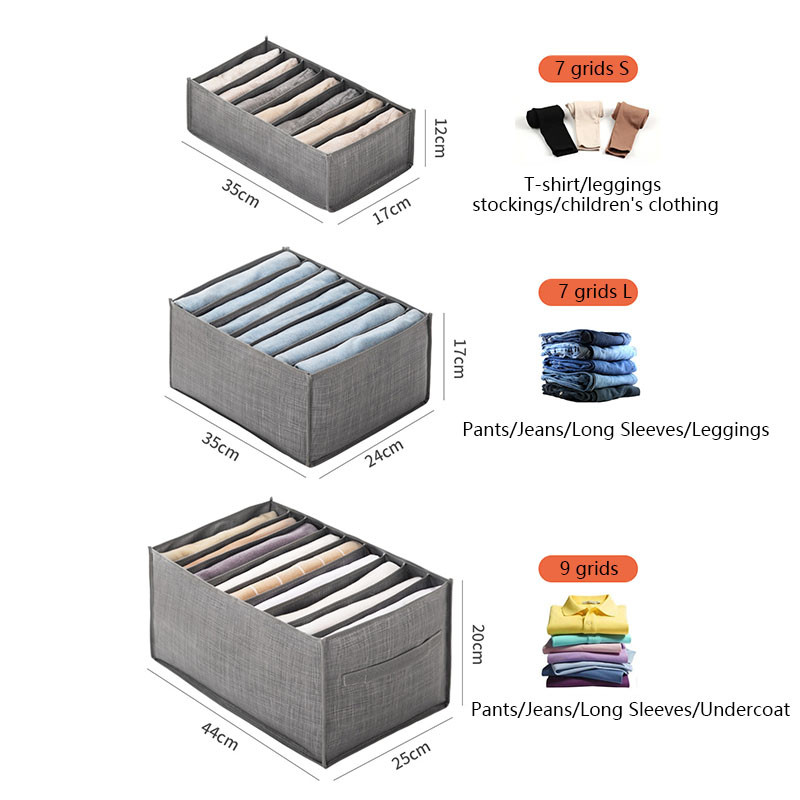 12cm
35cm
17cm
7 grids S
T-shirt/leggings
stockings/children's clothing

17cm
35cm
24cm
7 grids L
Pants/Jeans/Long Sleeves/Leggings

20cm
44cm
25cm
9 grids
Pants/Jeans/Long Sleeves/Undercoat