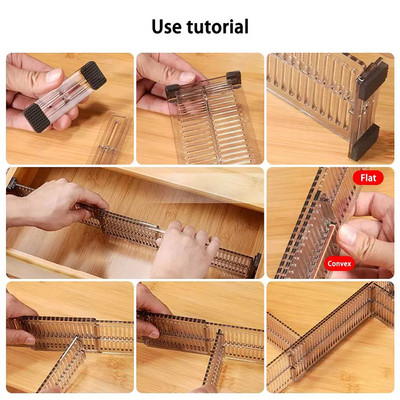 Use tutorial

Flat

Convex