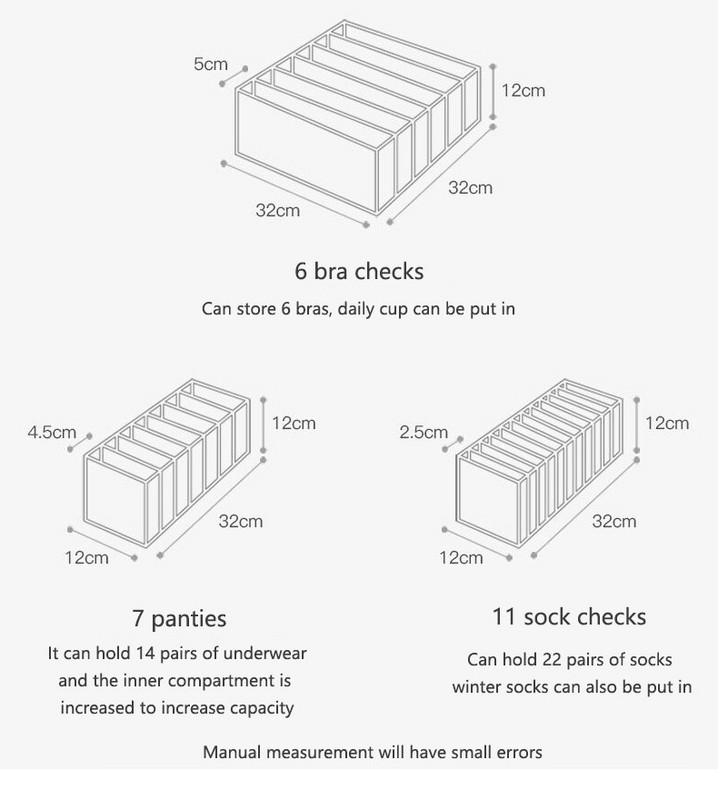 5cm
12cm
32cm
32cm

6 bra checks
Can store 6 bras, daily cup can be put in

4.5cm
12cm
32cm
12cm

7 panties
It can hold 14 pairs of underwear and the inner compartment is increased to increase capacity

2.5cm
12cm
32cm
12cm

11 sock checks
Can hold 22 pairs of socks winter socks can also be put in

Manual measurement will have small errors