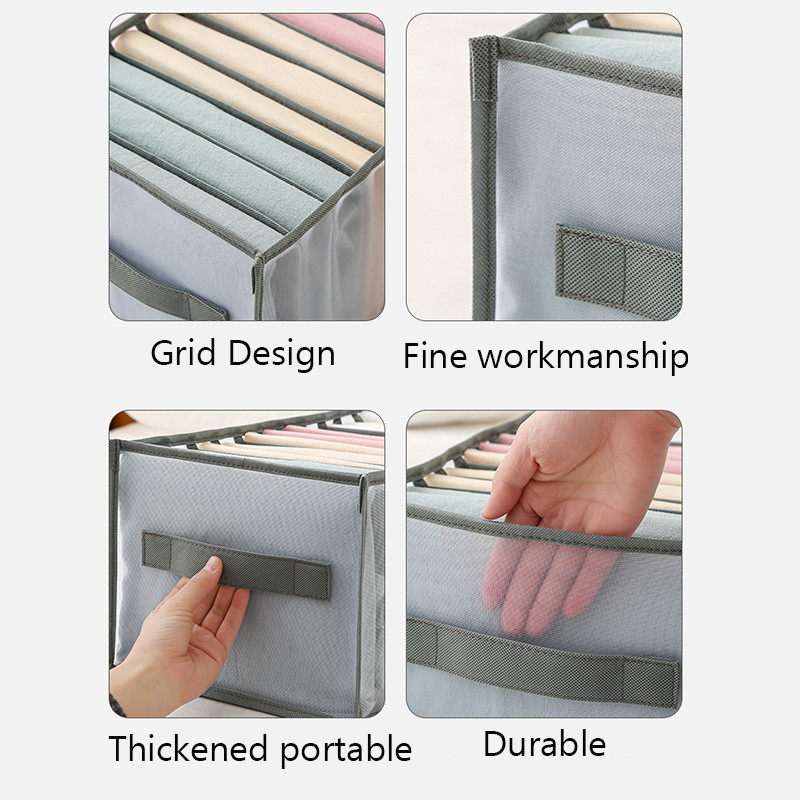 Grid Design

Fine workmanship

Thickened portable

Durable