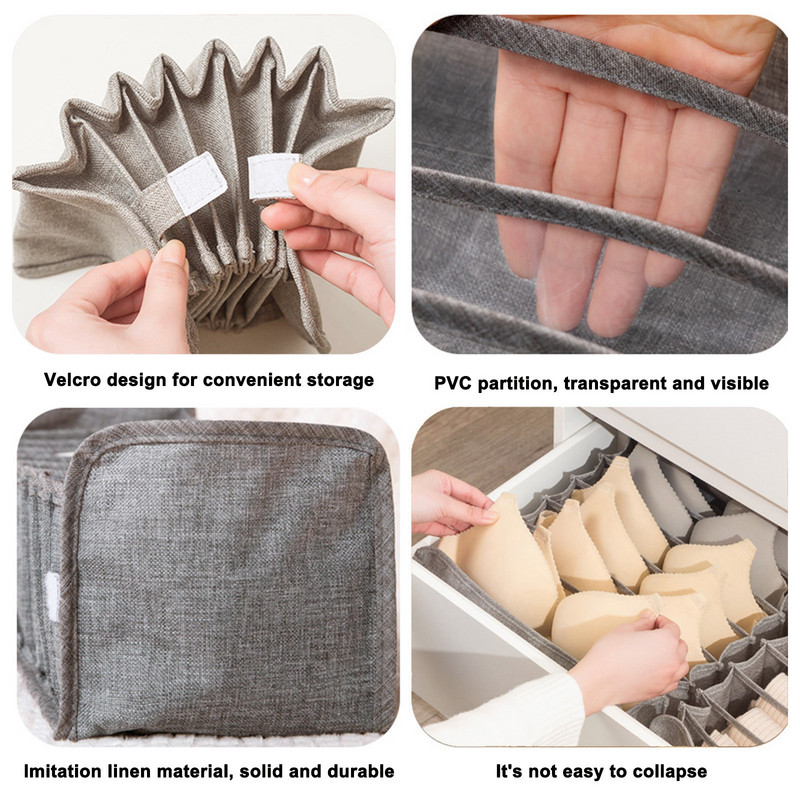 Velcro design for convenient storage

PVC partition, transparent and visible

Imitation linen material, solid and durable

It's not easy to collapse