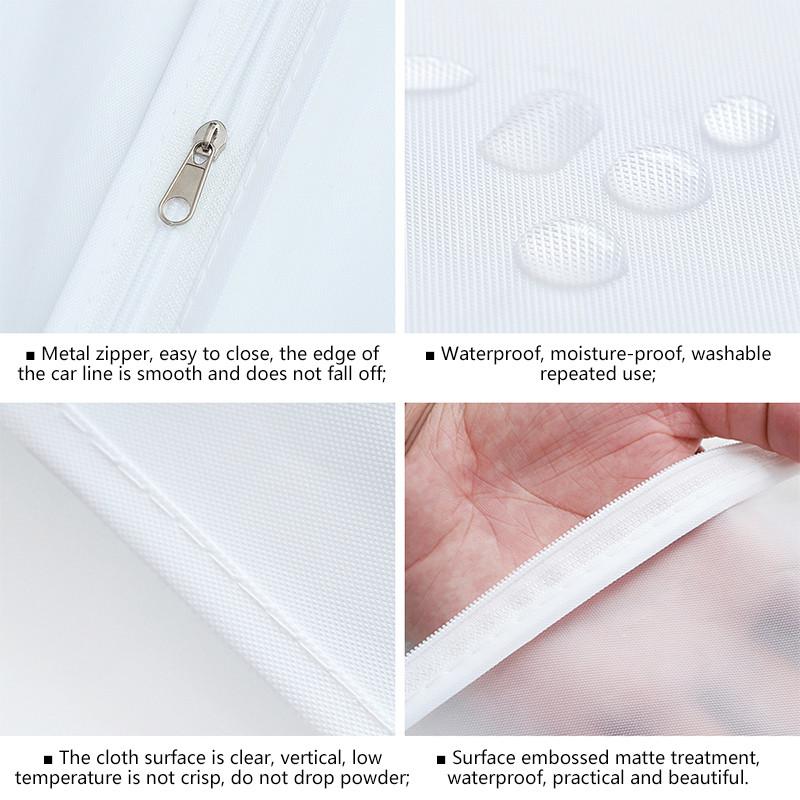 ■ Metal zipper, easy to close, the edge of the car line is smooth and does not fall off;

■ Waterproof, moisture-proof, washable repeated use;

■ The cloth surface is clear, vertical, low temperature is not crisp, do not drop powder;

■ Surface embossed matte treatment, waterproof, practical and beautiful.