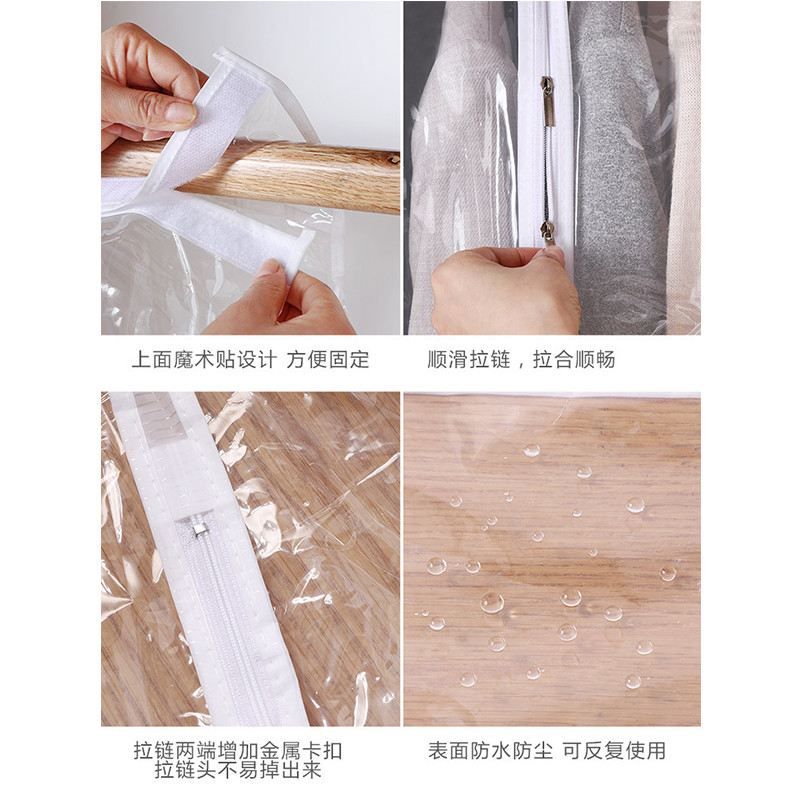 上面魔术贴设计 方便固定

顺滑拉链，拉合顺畅

拉链两端增加金属卡扣
拉链头不易掉出来

表面防水防尘 可反复使用