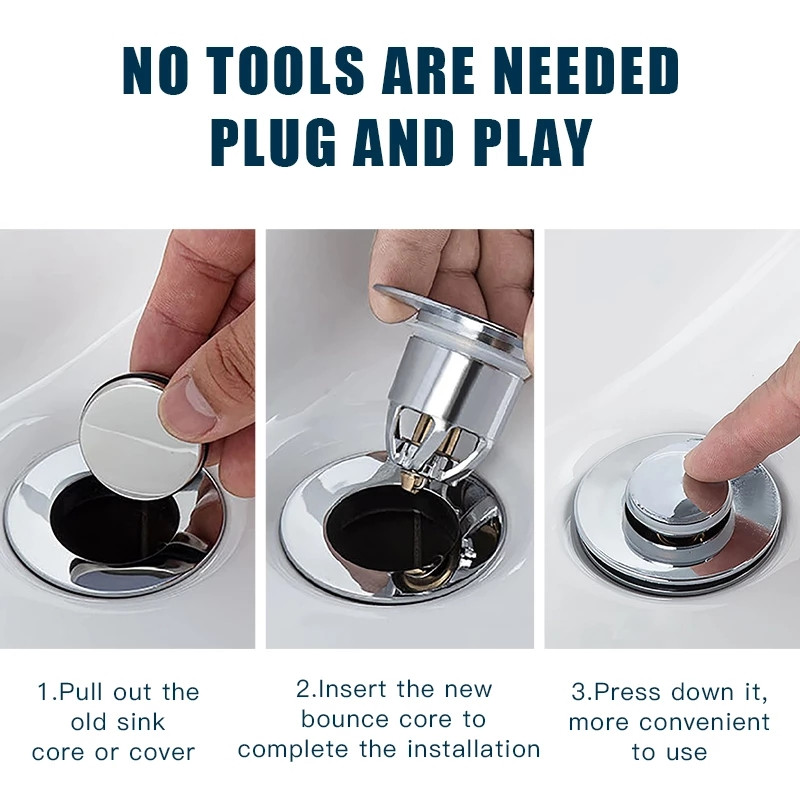 NO TOOLS ARE NEEDED
PLUG AND PLAY

1.Pull out the old sink core or cover

2.Insert the new bounce core to complete the installation

3.Press down it, more convenient to use