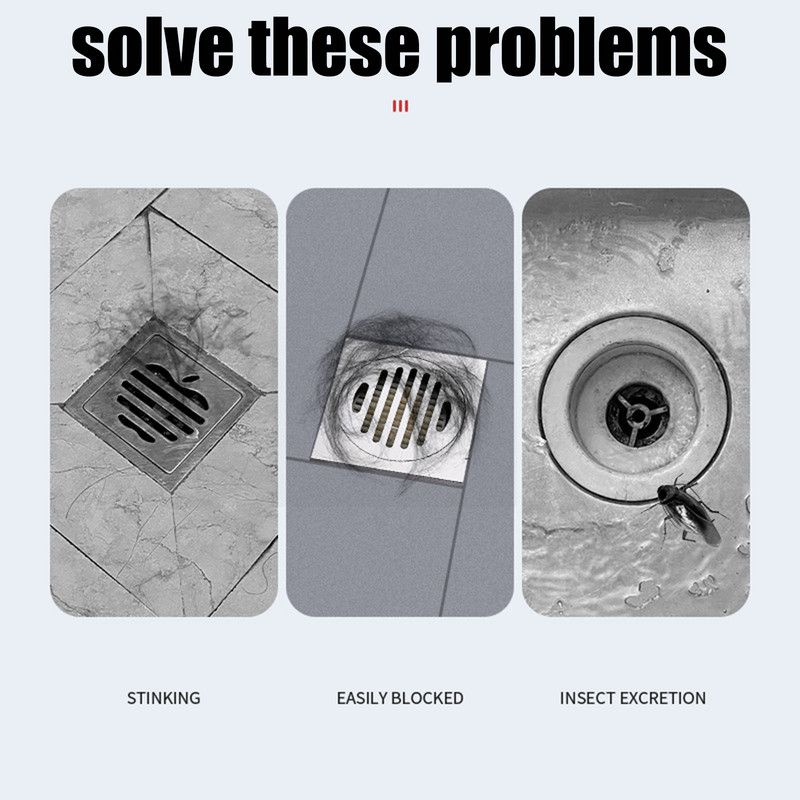 solve these problems

STINKING

EASILY BLOCKED

INSECT EXCRETION