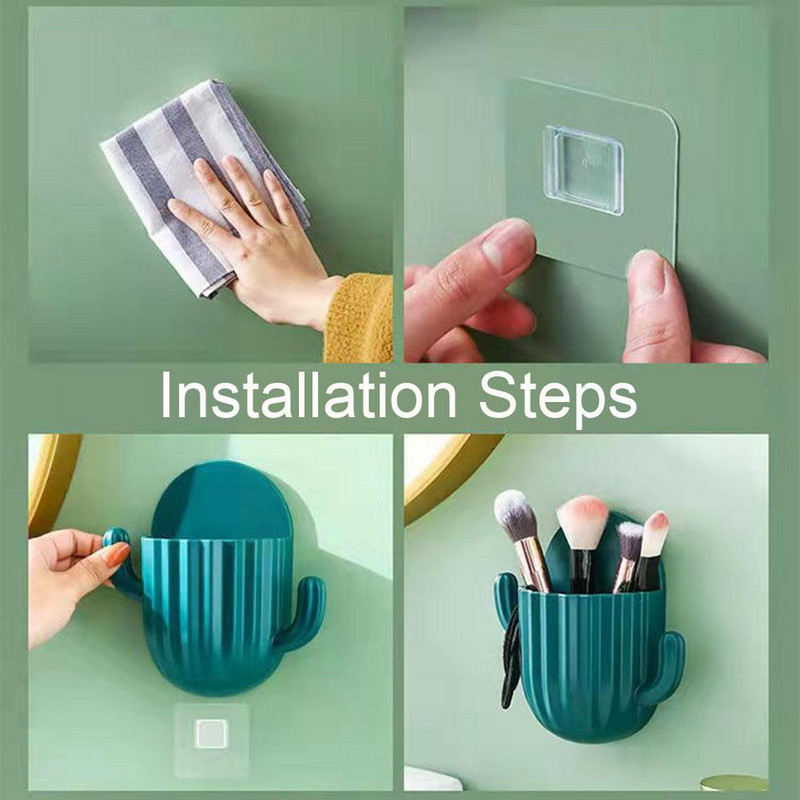 Installation Steps