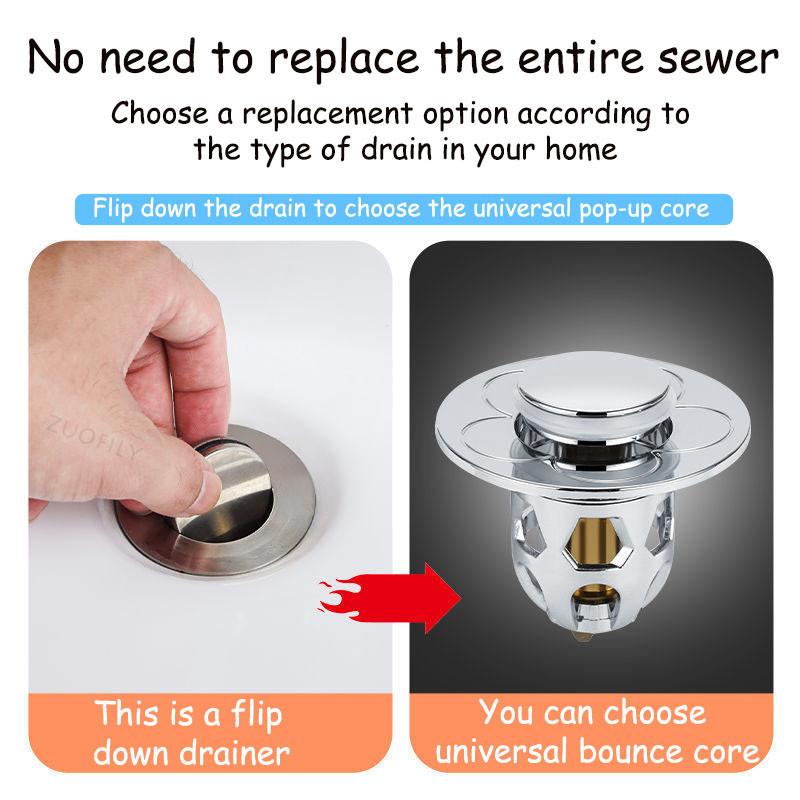 No need to replace the entire sewer

Choose a replacement option according to the type of drain in your home

Flip down the drain to choose the universal pop-up core

ZUOFILY

This is a flip down drainer

You can choose universal bounce core