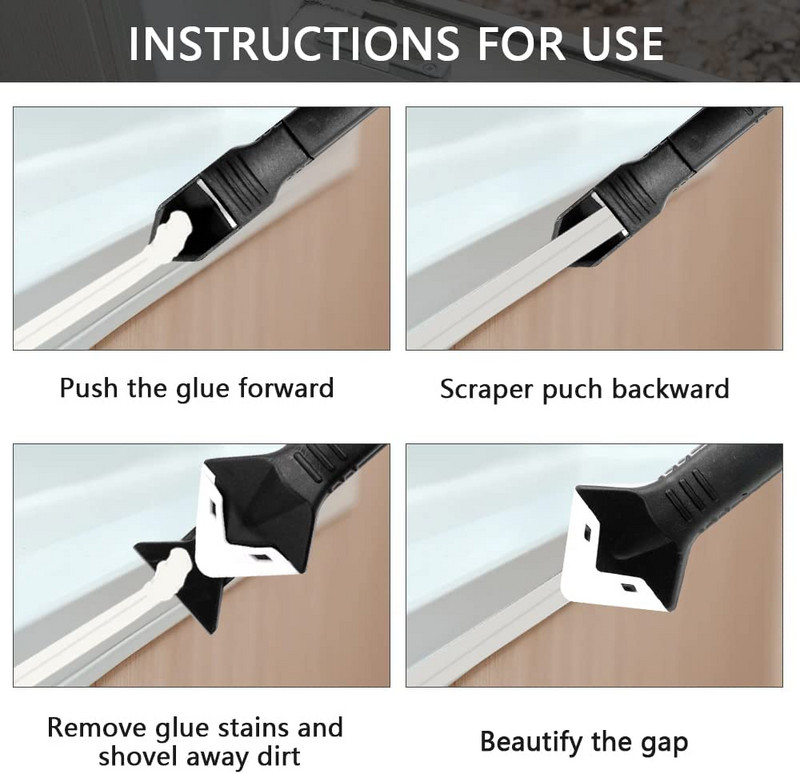 INSTRUCTIONS FOR USE

Push the glue forward

Scraper puch backward

Remove glue stains and shovel away dirt

Beautify the gap