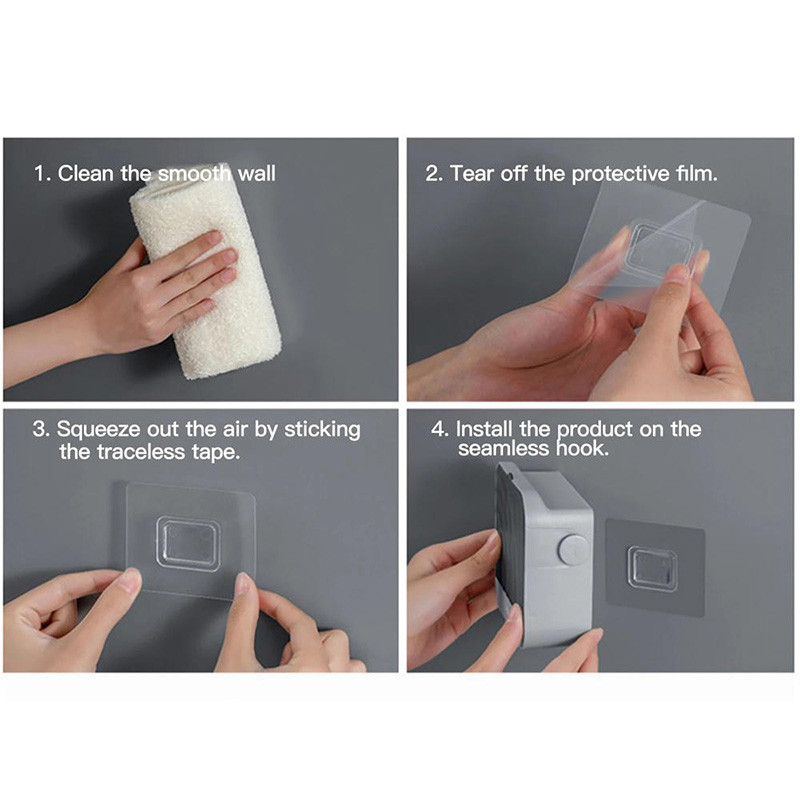 1. Clean the smooth wall

2. Tear off the protective film.

3. Squeeze out the air by sticking the traceless tape.

4. Install the product on the seamless hook.