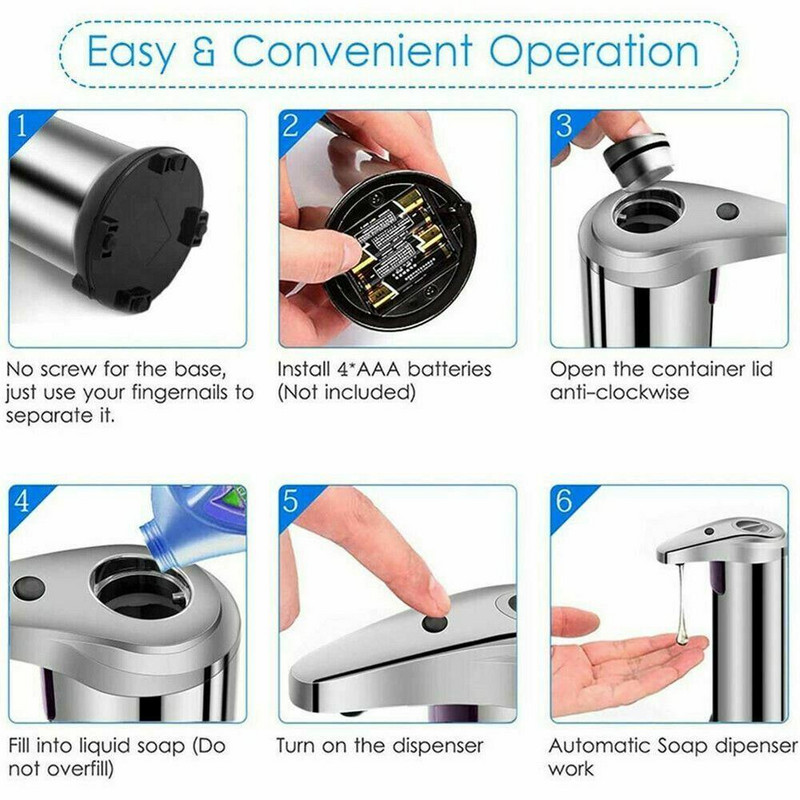 Easy & Convenient Operation

1

No screw for the base, just use your fingernails to separate it.

2

Install 4*AAA batteries (Not included)

3

Open the container lid anti-clockwise

4

Fill into liquid soap (Do not overfill)

5

Turn on the dispenser

6

Automatic Soap dipenser work