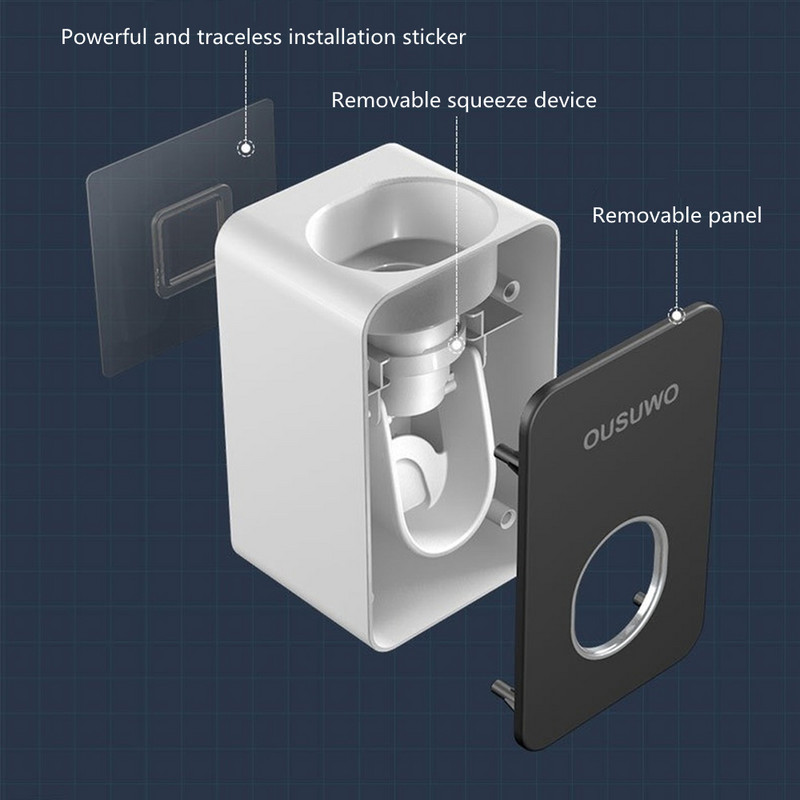 Powerful and traceless installation sticker

Removable squeeze device

Removable panel

OUSUWO