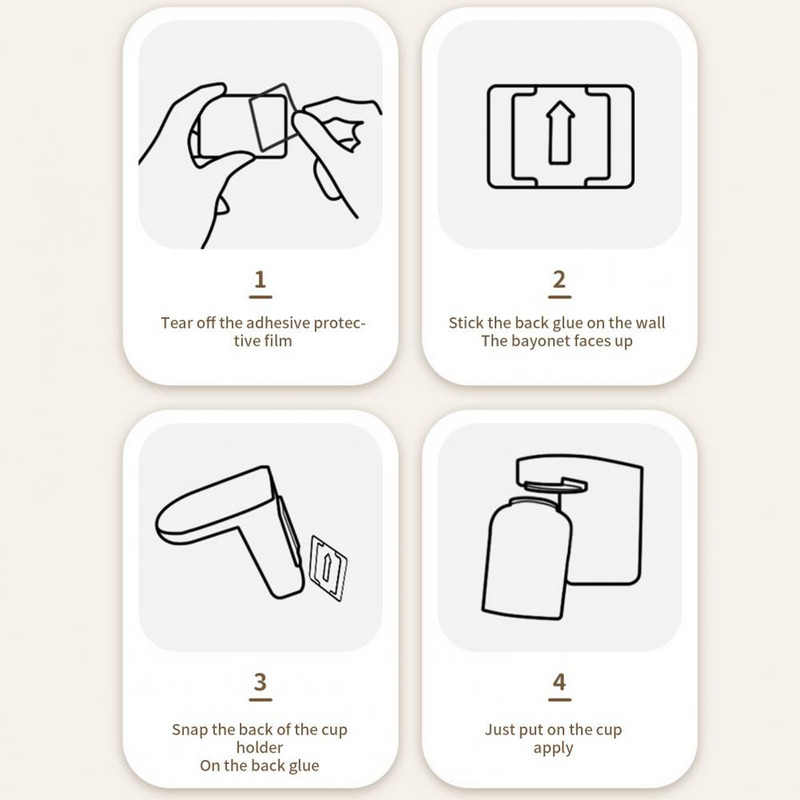 1

Tear off the adhesive protective film

2

Stick the back glue on the wall
The bayonet faces up

3

Snap the back of the cup holder
On the back glue

4

Just put on the cup apply