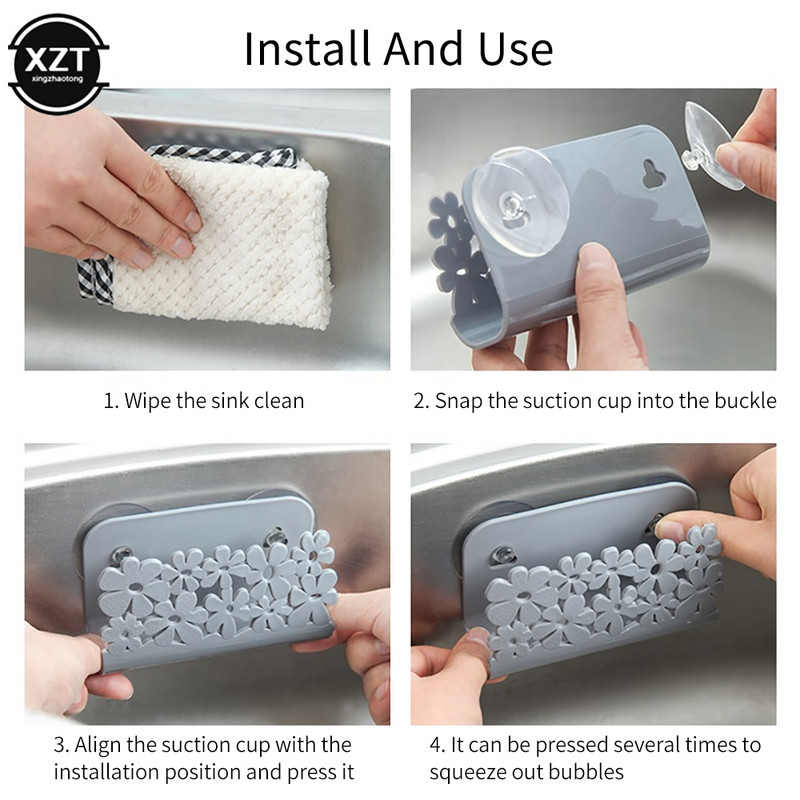 XZT
xingzhaotong

Install And Use

1. Wipe the sink clean

2. Snap the suction cup into the buckle

3. Align the suction cup with the installation position and press it

4. It can be pressed several times to squeeze out bubbles