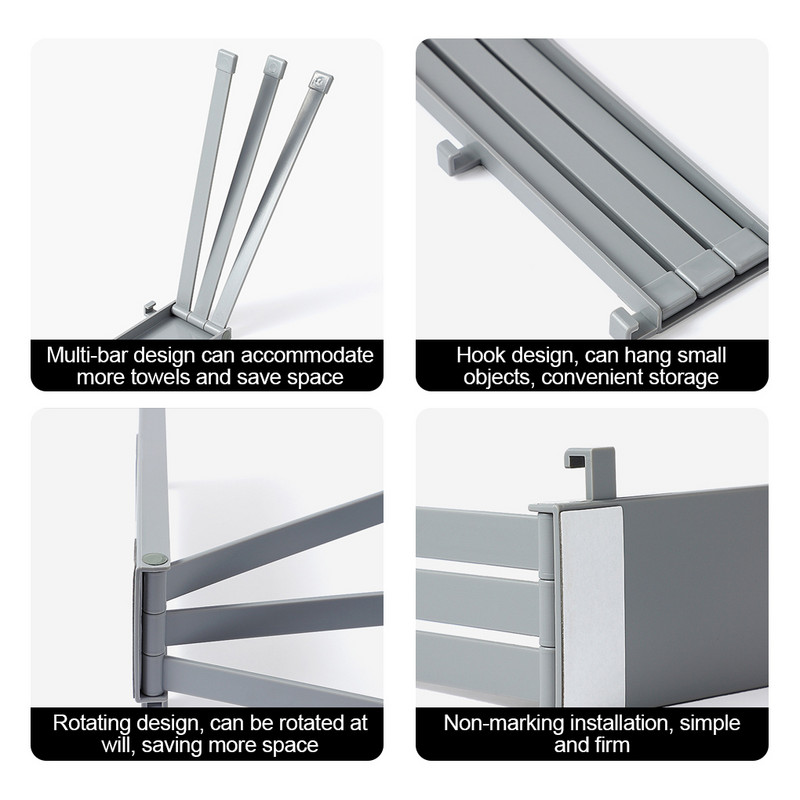 Multi-bar design can accommodate more towels and save space

Hook design, can hang small objects, convenient storage

Rotating design, can be rotated at will, saving more space

Non-marking installation, simple and firm